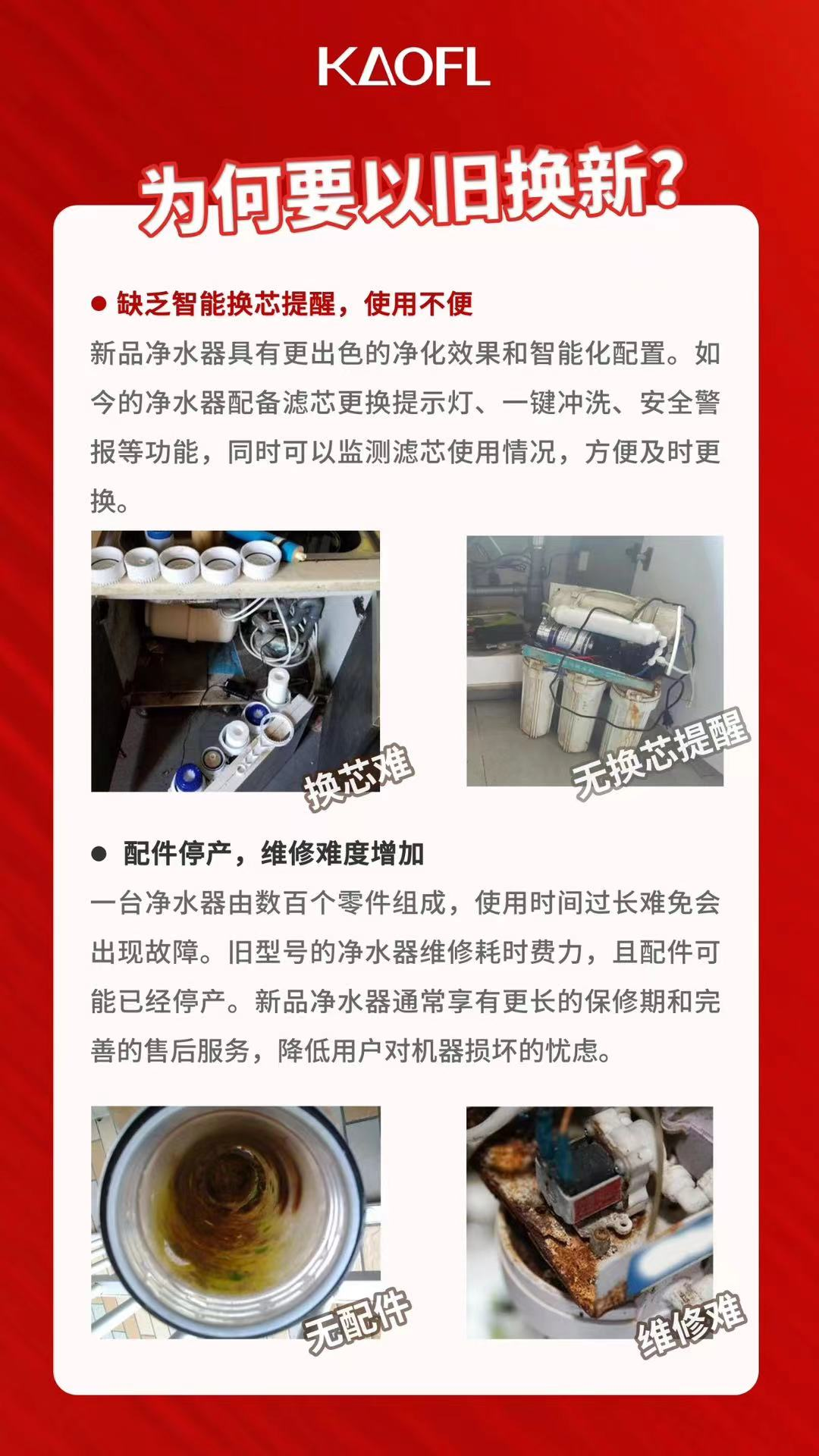 KAOFL

为何要以旧换新?

● 缺乏智能换芯提醒，使用不便

新品净水器具有更出色的净化效果和智能化配置。如今的净水器配备滤芯更换提示灯、一键冲洗、安全警报等功能，同时可以监测滤芯使用情况，方便及时更换。

换芯难

无换芯提醒

● 配件停产，维修难度增加

一台净水器由数百个零件组成，使用时间过长难免会出现故障。旧型号的净水器维修耗时费力，且配件可能已经停产。新品净水器通常享有更长的保修期和完善的售后服务，降低用户对机器损坏的忧虑。

无配件

维修难